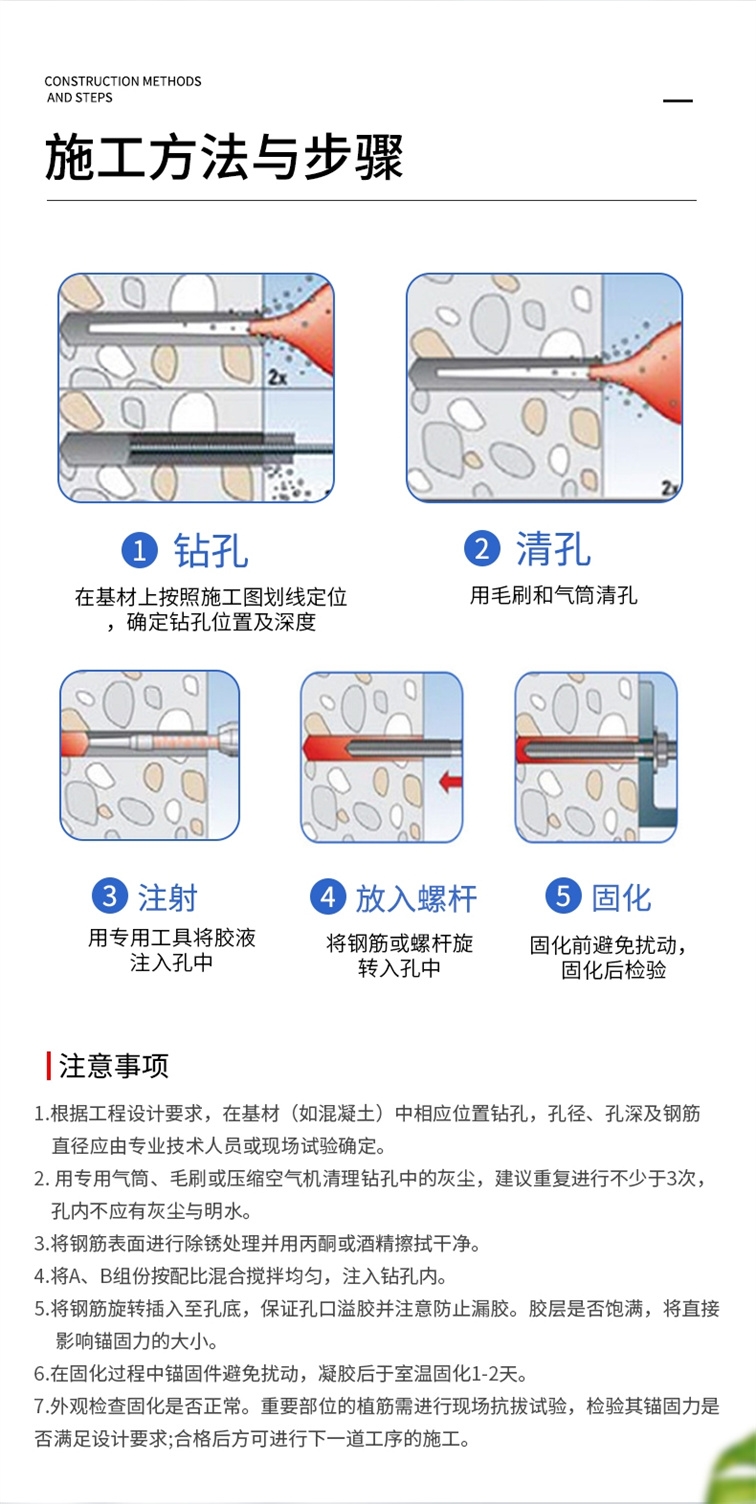 CONSTRUCTION METHODS AND STEPS

施工方法与步骤

2x

2x

1 钻孔

在基材上按照施工图划线定位，确定钻孔位置及深度

2 清孔

用毛刷和气筒清孔

3 注射

用专用工具将胶液注入孔中

4 放入螺杆

将钢筋或螺杆旋转入孔中

5 固化

固化前避免扰动，固化后检验

注意事项

1.根据工程设计要求，在基材（如混凝土）中相应位置钻孔，孔径、孔深及钢筋直径应由专业技术人员或现场试验确定。

2. 用专用气筒、毛刷或压缩空气机清理钻孔中的灰尘，建议重复进行不少于3次，孔内不应有灰尘与明水。

3.将钢筋表面进行除锈处理并用丙酮或酒精擦拭干净。

4.将A、B组份按配比混合搅拌均匀，注入钻孔内。

5.将钢筋旋转插入至孔底，保证孔口溢胶并注意防止漏胶。胶层是否饱满，将直接影响锚固力的大小。

6.在固化过程中锚固件避免扰动，凝胶后于室温固化1-2天。

7.外观检查固化是否正常。重要部位的植筋需进行现场抗拔试验，检验其锚固力是否满足设计要求;合格后方可进行下一道工序的施工。